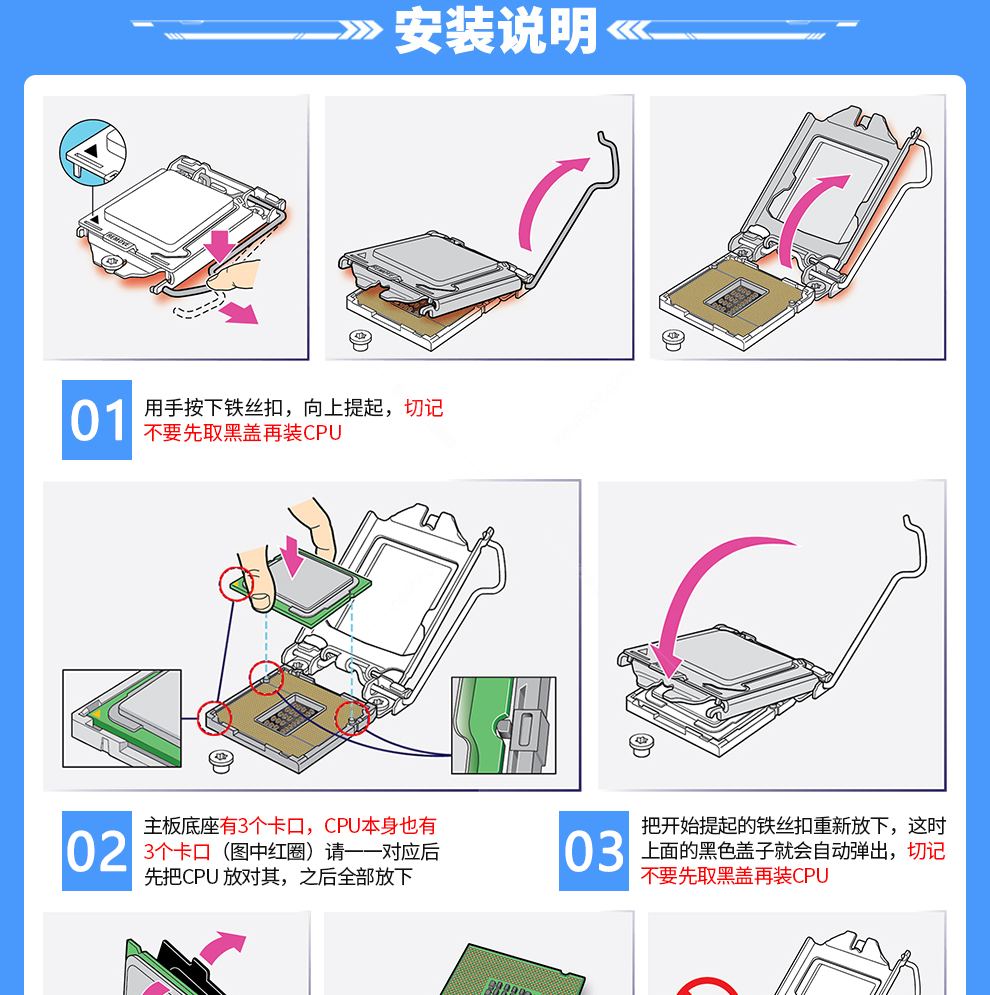 安装说明

01 用手按下铁丝扣，向上提起，切记不要先取黑盖再装CPU

02 主板底座有3个卡口，CPU本身也有3个卡口（图中红圈）请一一对应后先把CPU 放对其，之后全部放下

03 把开始提起的铁丝扣重新放下，这时上面的黑色盖子就会自动弹出，切记不要先取黑盖再装CPU