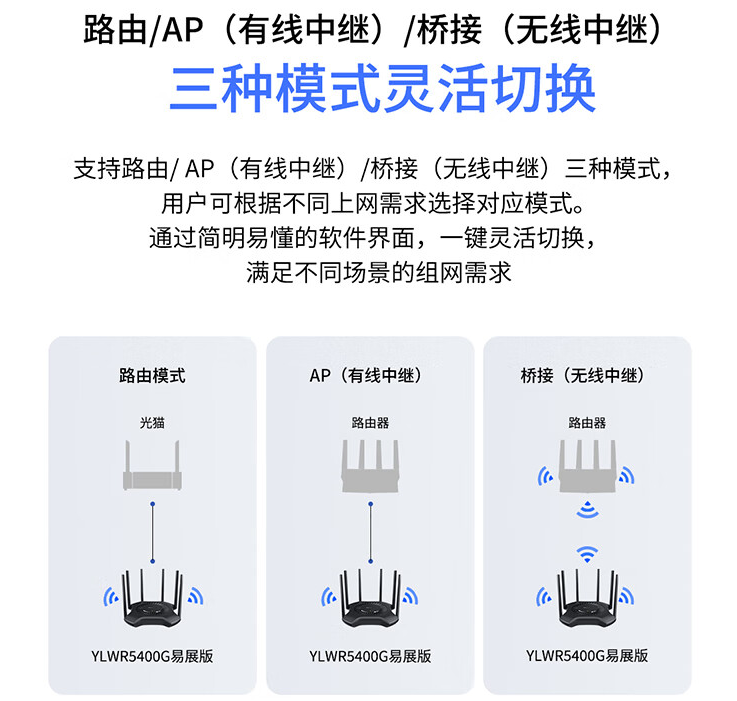 路由/AP（有线中继）/桥接（无线中继）

三种模式灵活切换

支持路由/ AP（有线中继）/桥接（无线中继）三种模式，用户可根据不同上网需求选择对应模式。通过简明易懂的软件界面，一键灵活切换，满足不同场景的组网需求

路由模式

光猫

YLWR5400G易展版

AP（有线中继）

路由器

YLWR5400G易展版

桥接（无线中继）

路由器

YLWR5400G易展版