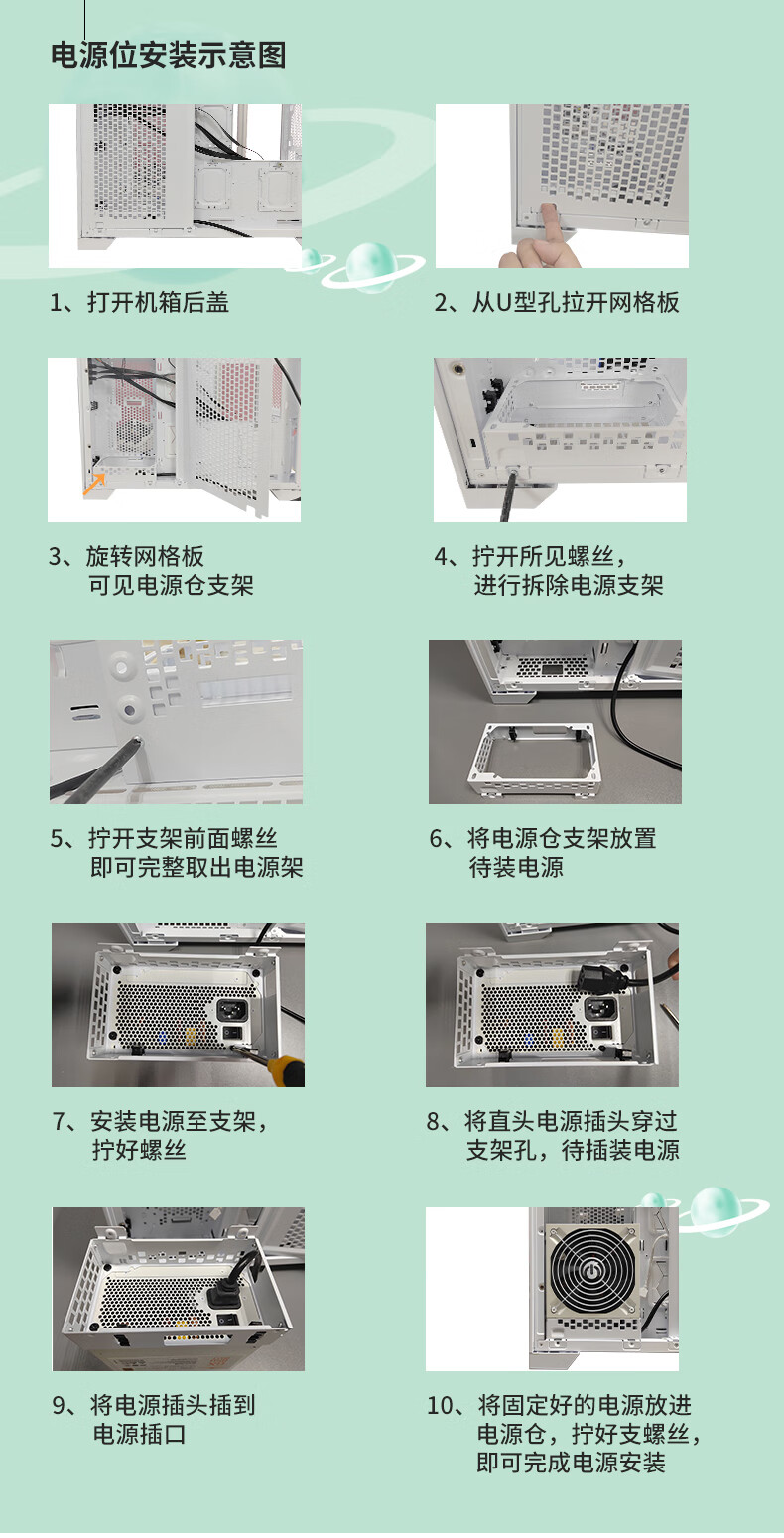 电源位安装示意图

1、打开机箱后盖

2、从U型孔拉开网格板

3、旋转网格板
可见电源仓支架

4、拧开所见螺丝，
进行拆除电源支架

5、拧开支架前面螺丝
即可完整取出电源架

6、将电源仓支架放置
待装电源

7、安装电源至支架，
拧好螺丝

8、将直头电源插头穿过
支架孔，待插装电源

9、将电源插头插到
电源插口

10、将固定好的电源放进
电源仓，拧好支螺丝，
即可完成电源安装