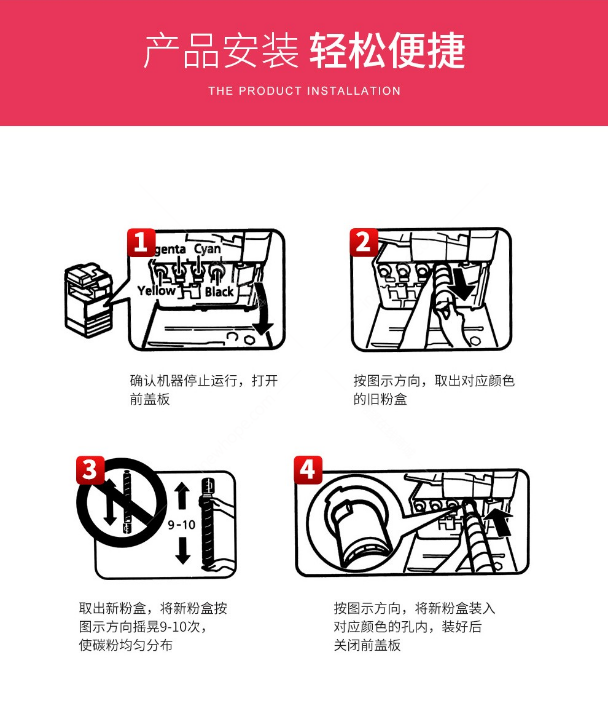 产品安装 轻松便捷

THE PRODUCT INSTALLATION

1

genta Cyan

Yellow Black

确认机器停止运行，打开前盖板

2

按图示方向，取出对应颜色的旧粉盒

3

9-10

取出新粉盒，将新粉盒按图示方向摇晃9-10次，使碳粉均匀分布

4

按图示方向，将新粉盒装入对应颜色的孔内，装好后关闭前盖板