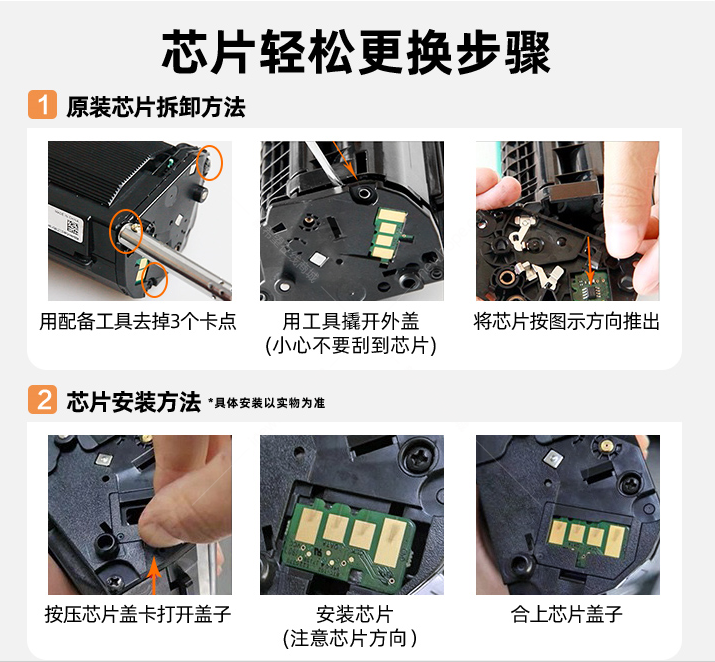 芯片轻松更换步骤

1 原装芯片拆卸方法

用配备工具去掉3个卡点

用工具撬开外盖
(小心不要刮到芯片)

将芯片按图示方向推出

2 芯片安装方法 *具体安装以实物为准

按压芯片盖卡打开盖子

安装芯片
(注意芯片方向)

合上芯片盖子