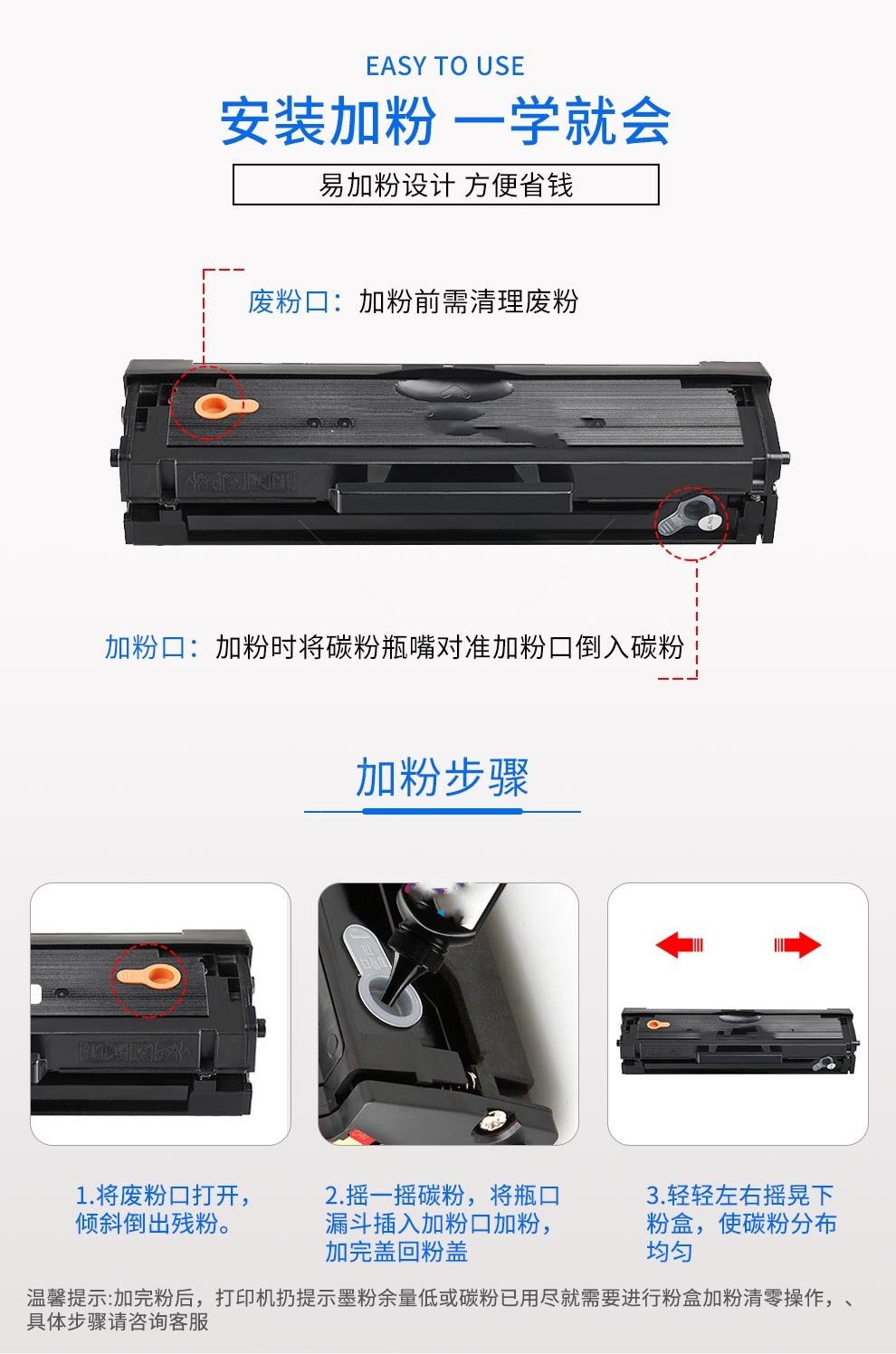 EASY TO USE

安装加粉 一学就会

易加粉设计 方便省钱

废粉口：加粉前需清理废粉

加粉口：加粉时将碳粉瓶嘴对准加粉口倒入碳粉

加粉步骤

1.将废粉口打开，倾斜倒出残粉。

2.摇一摇碳粉，将瓶口漏斗插入加粉口加粉，加完盖回粉盖

3.轻轻左右摇晃下粉盒，使碳粉分布均匀

温馨提示:加完粉后，打印机扔提示墨粉余量低或碳粉已用尽就需要进行粉盒加粉清零操作，、具体步骤请咨询客服