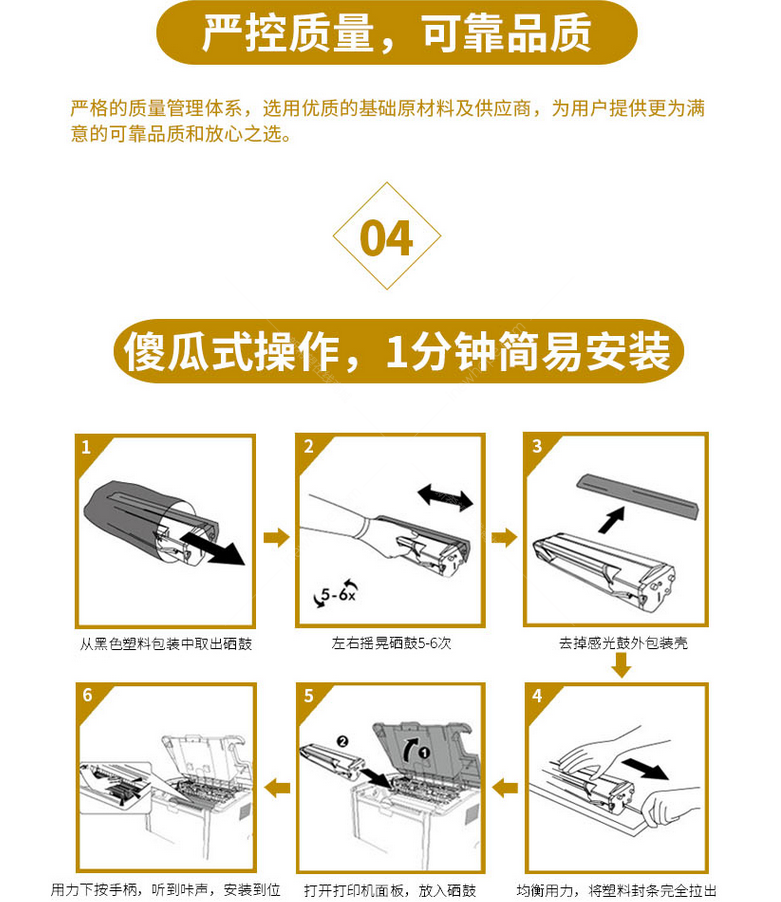 严控质量，可靠品质

严格的质量管理体系，选用优质的基础原材料及供应商，为用户提供更为满意的可靠品质和放心之选。

04

傻瓜式操作，1分钟简易安装

1
从黑色塑料包装中取出硒鼓

2
5-6x
左右摇晃硒鼓5-6次

3
去掉感光鼓外包装壳

4
均衡用力，将塑料封条完全拉出

5
❷ ❶
打开打印机面板，放入硒鼓

6
用力下按手柄，听到咔声，安装到位