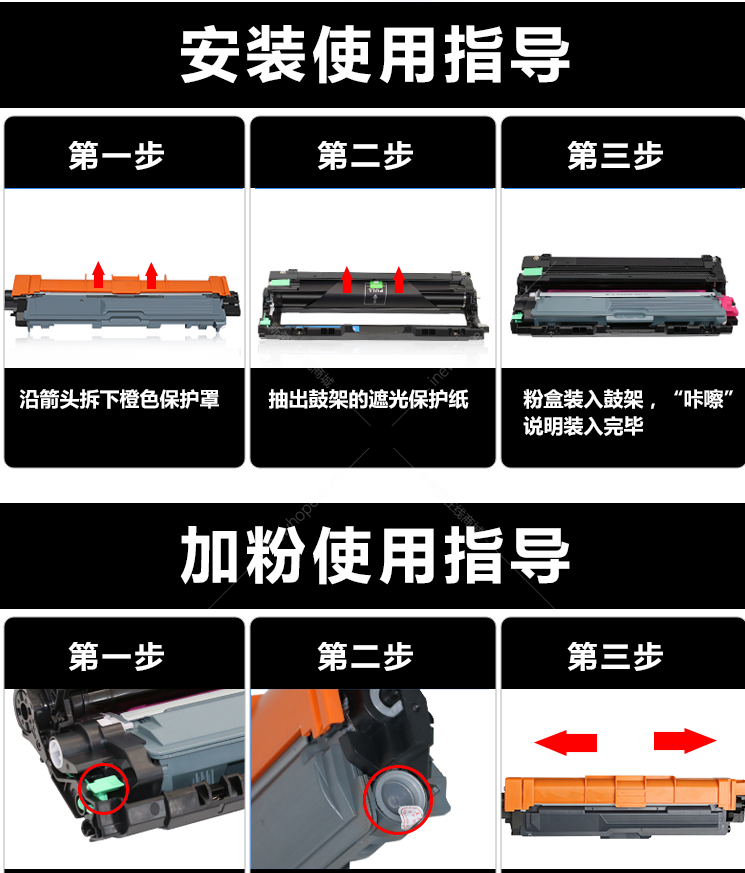 安装使用指导

第一步

沿箭头拆下橙色保护罩

第二步

抽出鼓架的遮光保护纸

第三步

粉盒装入鼓架，“咔嚓”说明装入完毕

加粉使用指导

第一步

第二步

第三步