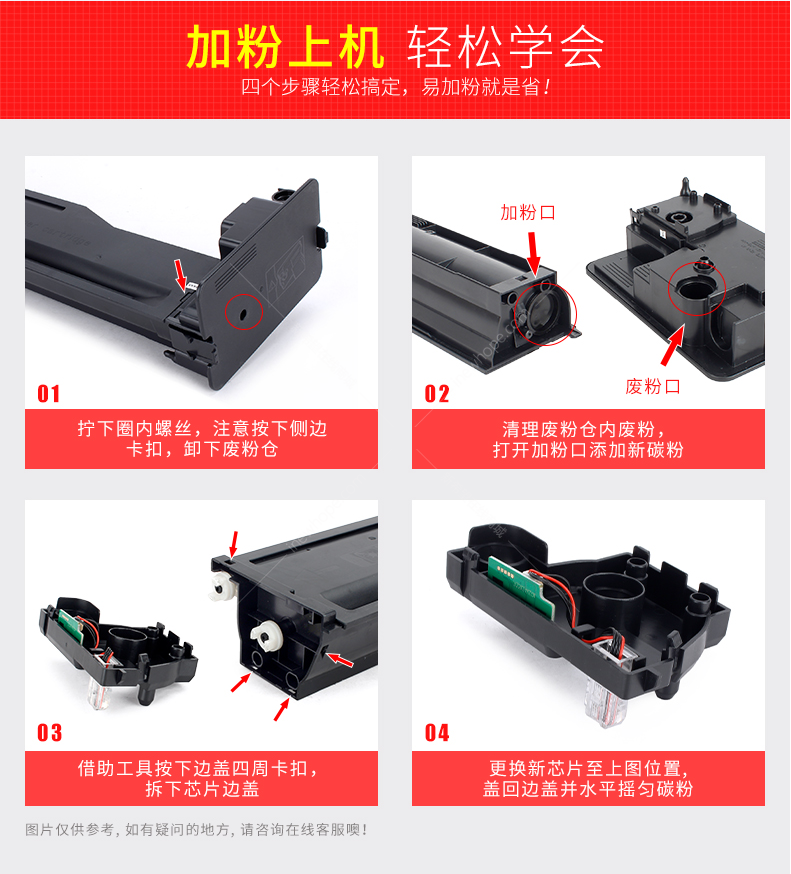 加粉上机 轻松学会
四个步骤轻松搞定，易加粉就是省！

01
拧下圈内螺丝，注意按下侧边卡扣，卸下废粉仓

加粉口
废粉口
02
清理废粉仓内废粉，打开加粉口添加新碳粉

03
借助工具按下边盖四周卡扣，拆下芯片边盖

04
更换新芯片至上图位置，盖回边盖并水平摇匀碳粉

图片仅供参考，如有疑问的地方，请咨询在线客服噢！