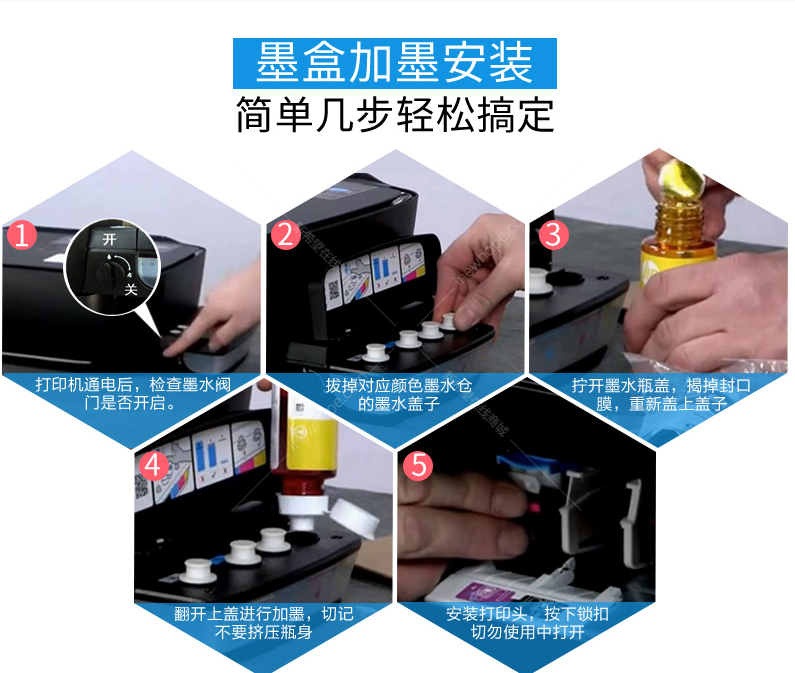 墨盒加墨安装
简单几步轻松搞定

1
开
关
打印机通电后，检查墨水阀门是否开启。

2
拔掉对应颜色墨水仓的墨水盖子

3
拧开墨水瓶盖，揭掉封口膜，重新盖上盖子

4
翻开上盖进行加墨，切记不要挤压瓶身

5
安装打印头，按下锁扣切勿使用中打开