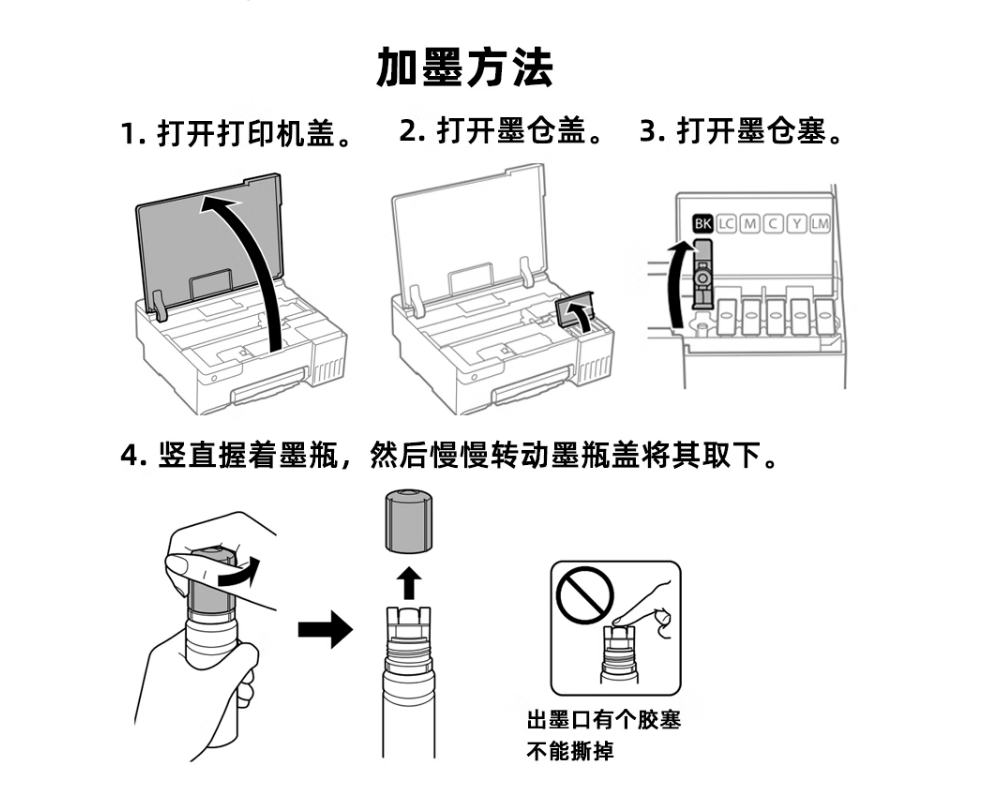 加墨方法

1. 打开打印机盖。

2. 打开墨仓盖。

3. 打开墨仓塞。

BK LC M C Y LM

4. 竖直握着墨瓶，然后慢慢转动墨瓶盖将其取下。

出墨口有个胶塞
不能撕掉